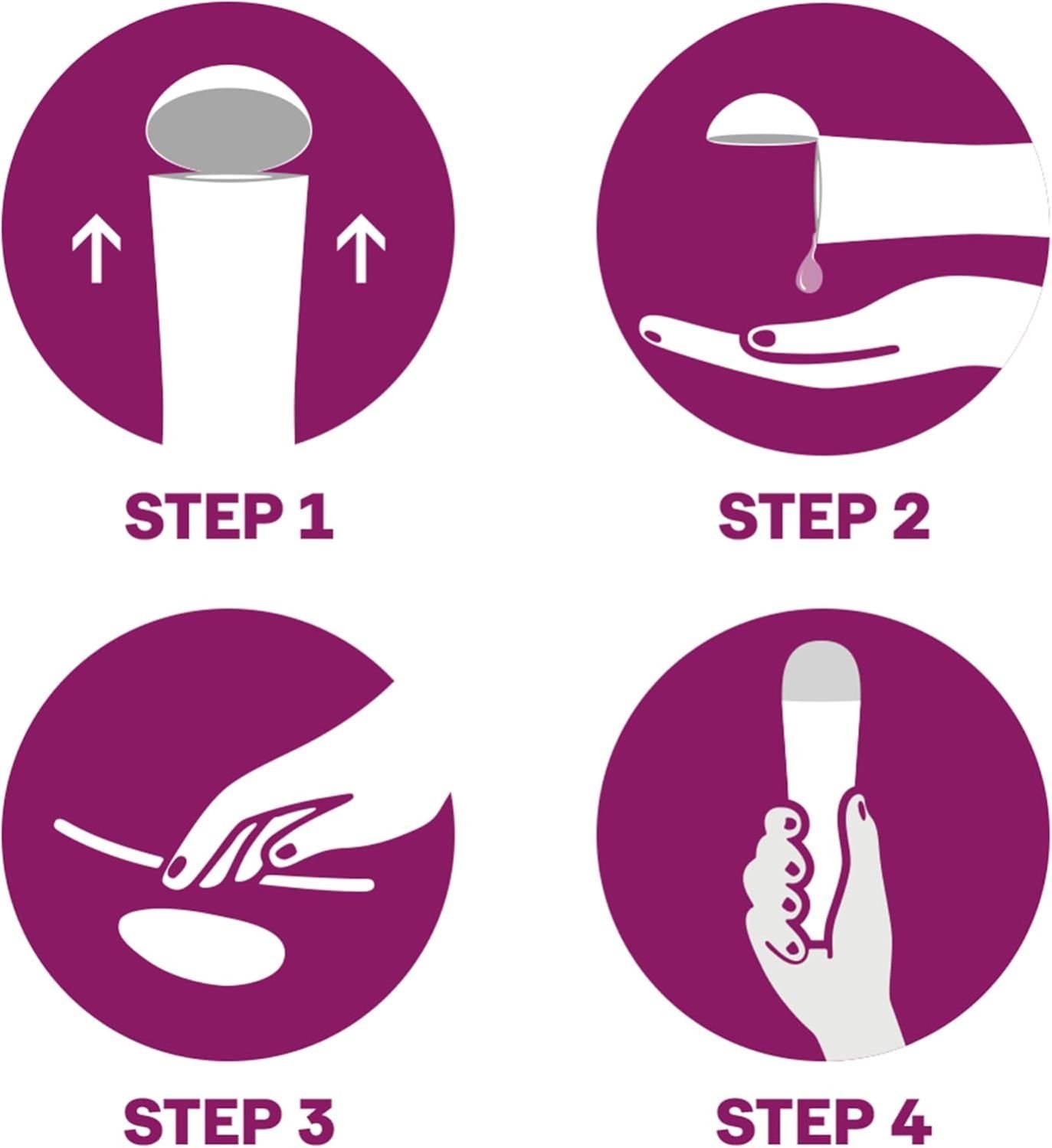 STEP 1

STEP 2

STEP 3

STEP 4