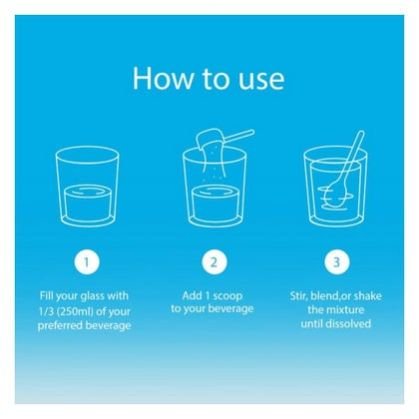 How to use

1

Fill your glass with 1/3 (250ml) of your preferred beverage

2

Add 1 scoop to your beverage

3

Stir, blend,or shake the mixture until dissolved