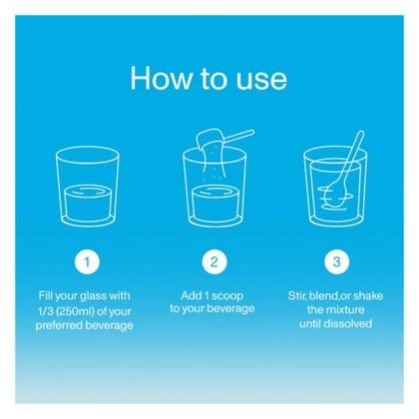 How to use

1

Fill your glass with 1/3 (250ml) of your preferred beverage

2

Add 1 scoop to your beverage

3

Stir, blend,or shake the mixture until dissolved