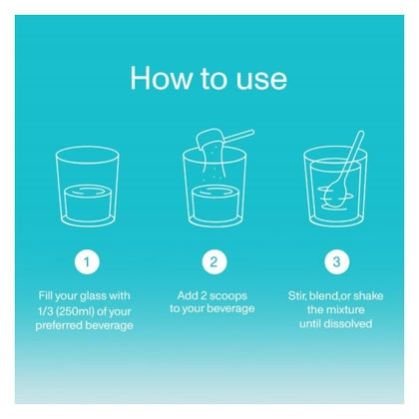 How to use

1

Fill your glass with 1/3 (250ml) of your preferred beverage

2

Add 2 scoops to your beverage

3

Stir, blend,or shake the mixture until dissolved